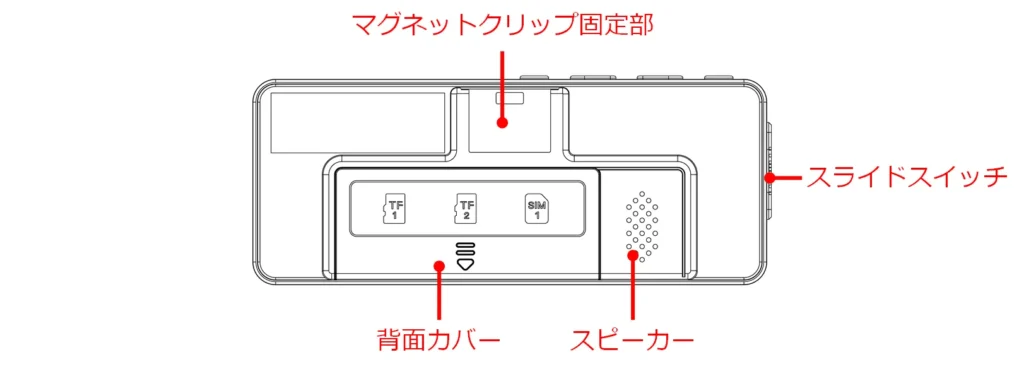 マグネットクリップ固定部

TF 1

TF 2

SIM 1

スライドスイッチ

背面カバー

スピーカー